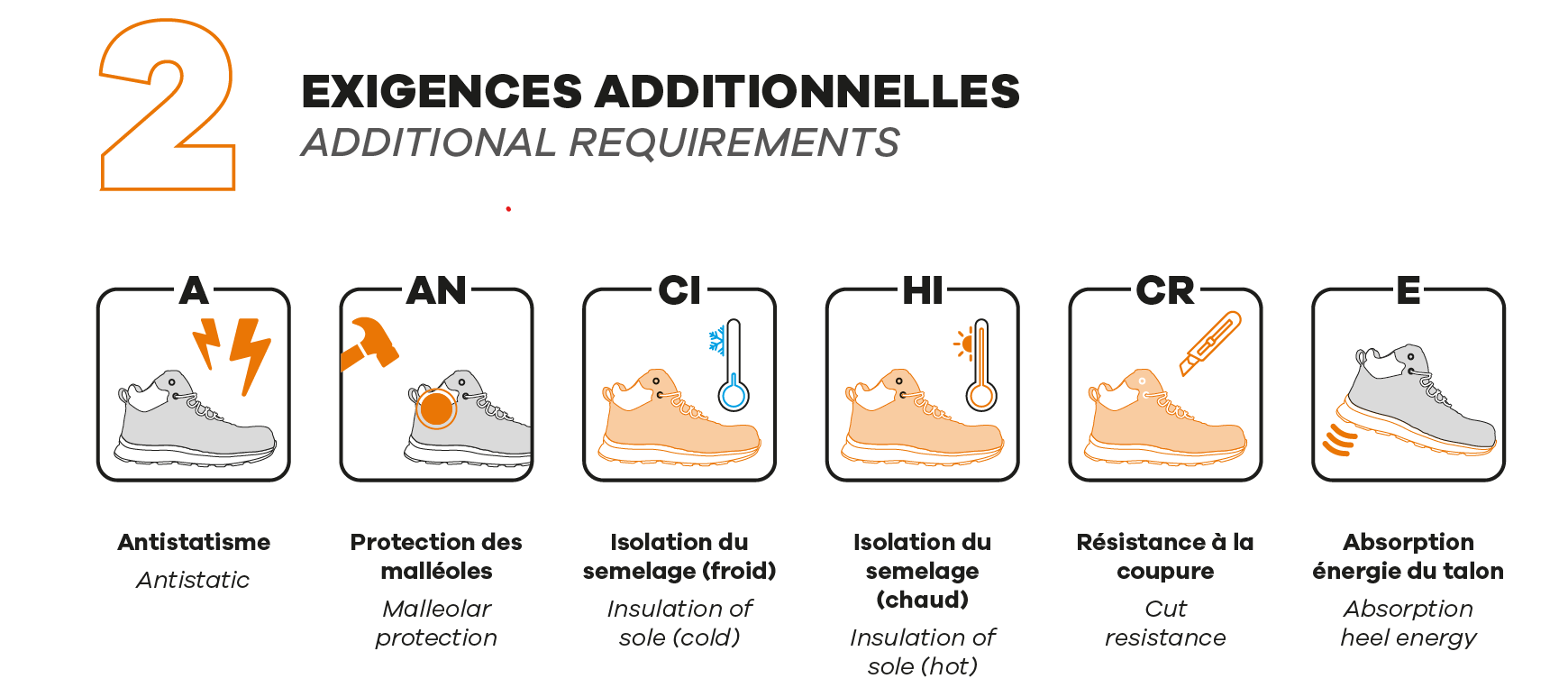 2

EXIGENCES ADDITIONNELLES
ADDITIONAL REQUIREMENTS

A

Antistatisme
Antistatic

AN

Protection des malléoles
Malleolar protection

CI

Isolation du semelage (froid)
Insulation of sole (cold)

HI

Isolation du semelage (chaud)
Insulation of sole (hot)

CR

Résistance à la coupure
Cut resistance

E

Absorption énergie du talon
Absorption heel energy